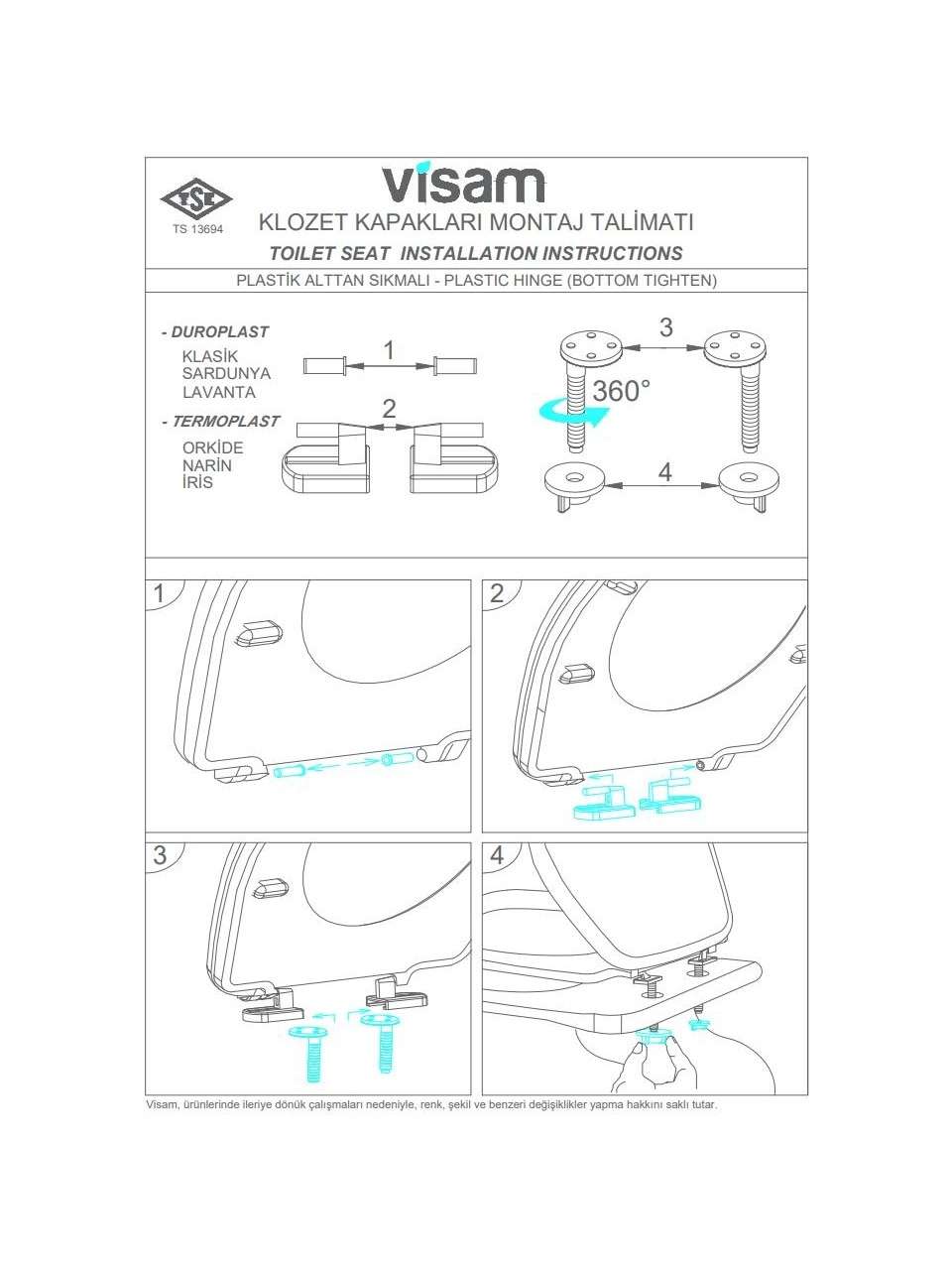 TSE
TS 13694

visam

KLOZET KAPAKLARI MONTAJ TALİMATI

TOILET SEAT INSTALLATION INSTRUCTIONS

PLASTİK ALTTAN SIKMALI - PLASTIC HINGE (BOTTOM TIGHTEN)

- DUROPLAST
KLASİK
SARDUNYA
LAVANTA

- TERMOPLAST
ORKİDE
NARİN
İRİS

1

2

3

360°

4

1

2

3

4

Visam, ürünlerinde ileriye dönük çalışmaları nedeniyle, renk, şekil ve benzeri değişiklikler yapma hakkını saklı tutar.